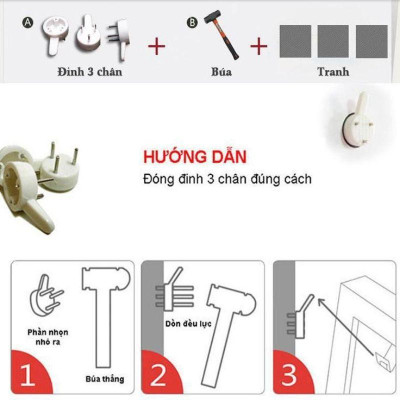 A Đinh 3 chân + B Búa + Tranh

HƯỚNG DẪN
Đóng đinh 3 chân đúng cách

Phần nhọn nhô ra
Búa thẳng
1

Dồn đều lực
2

3