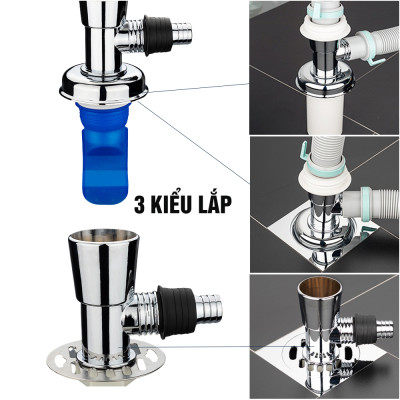 3 KIỂU LẮP