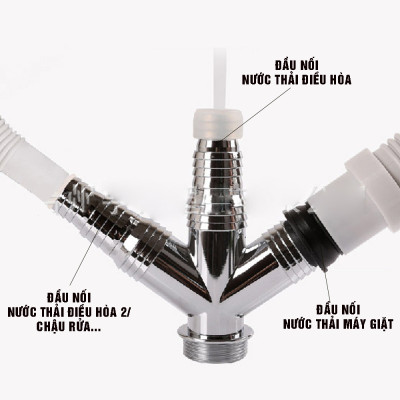 ĐẦU NỐI
NƯỚC THẢI ĐIỀU HÒA

ĐẦU NỐI
NƯỚC THẢI ĐIỀU HÒA 2/
CHẬU RỬA...

ĐẦU NỐI
NƯỚC THẢI MÁY GIẶT