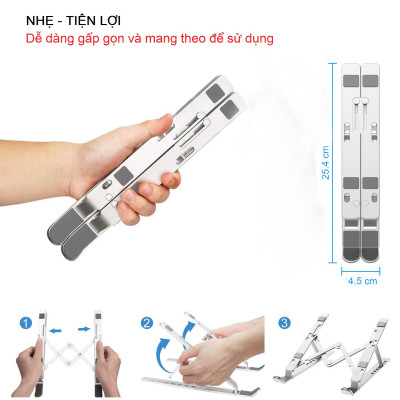 NHẸ - TIỆN LỢI
Dễ dàng gấp gọn và mang theo để sử dụng

25.4 cm

4.5 cm

1

2

3