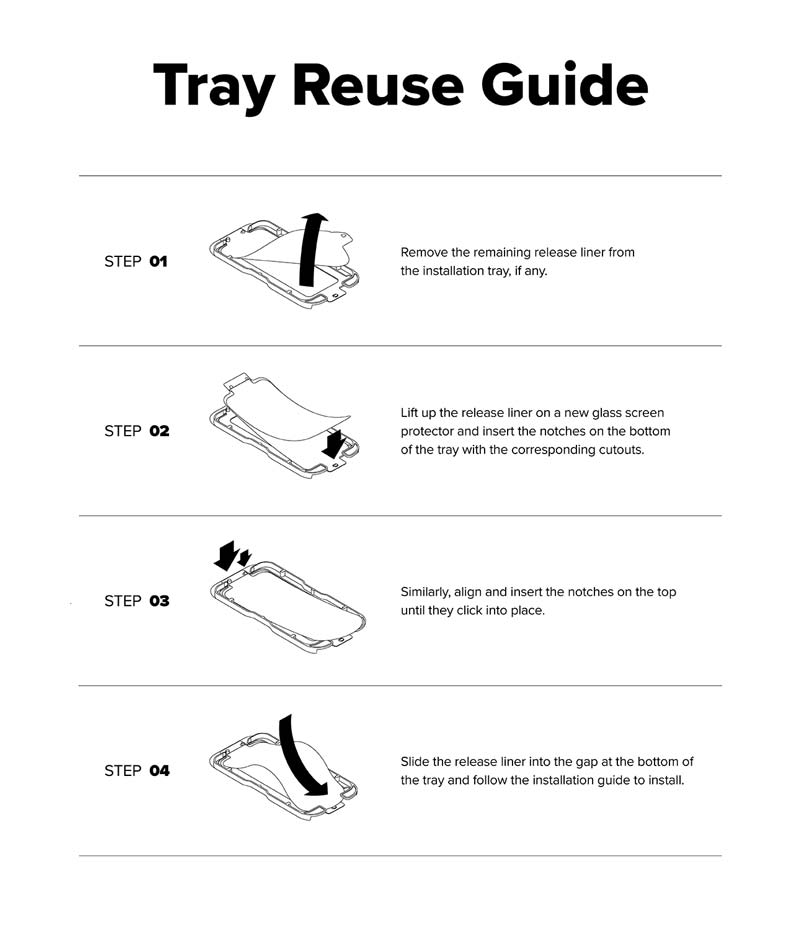 Tray Reuse Guide

STEP 01

Remove the remaining release liner from the installation tray, if any.

STEP 02

Lift up the release liner on a new glass screen protector and insert the notches on the bottom of the tray with the corresponding cutouts.

STEP 03

Similarly, align and insert the notches on the top until they click into place.

STEP 04

Slide the release liner into the gap at the bottom of the tray and follow the installation guide to install.