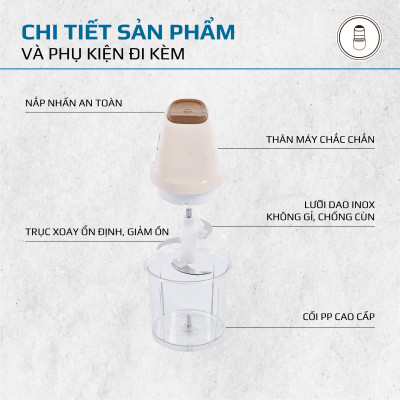 CHI TIẾT SẢN PHẨM
VÀ PHỤ KIỆN ĐI KÈM

NẮP NHẤN AN TOÀN

THÂN MÁY CHẮC CHẮN

LƯỠI DAO INOX
KHÔNG GỈ, CHỐNG CÙN

TRỤC XOAY ỔN ĐỊNH, GIẢM ỒN

CỐI PP CAO CẤP