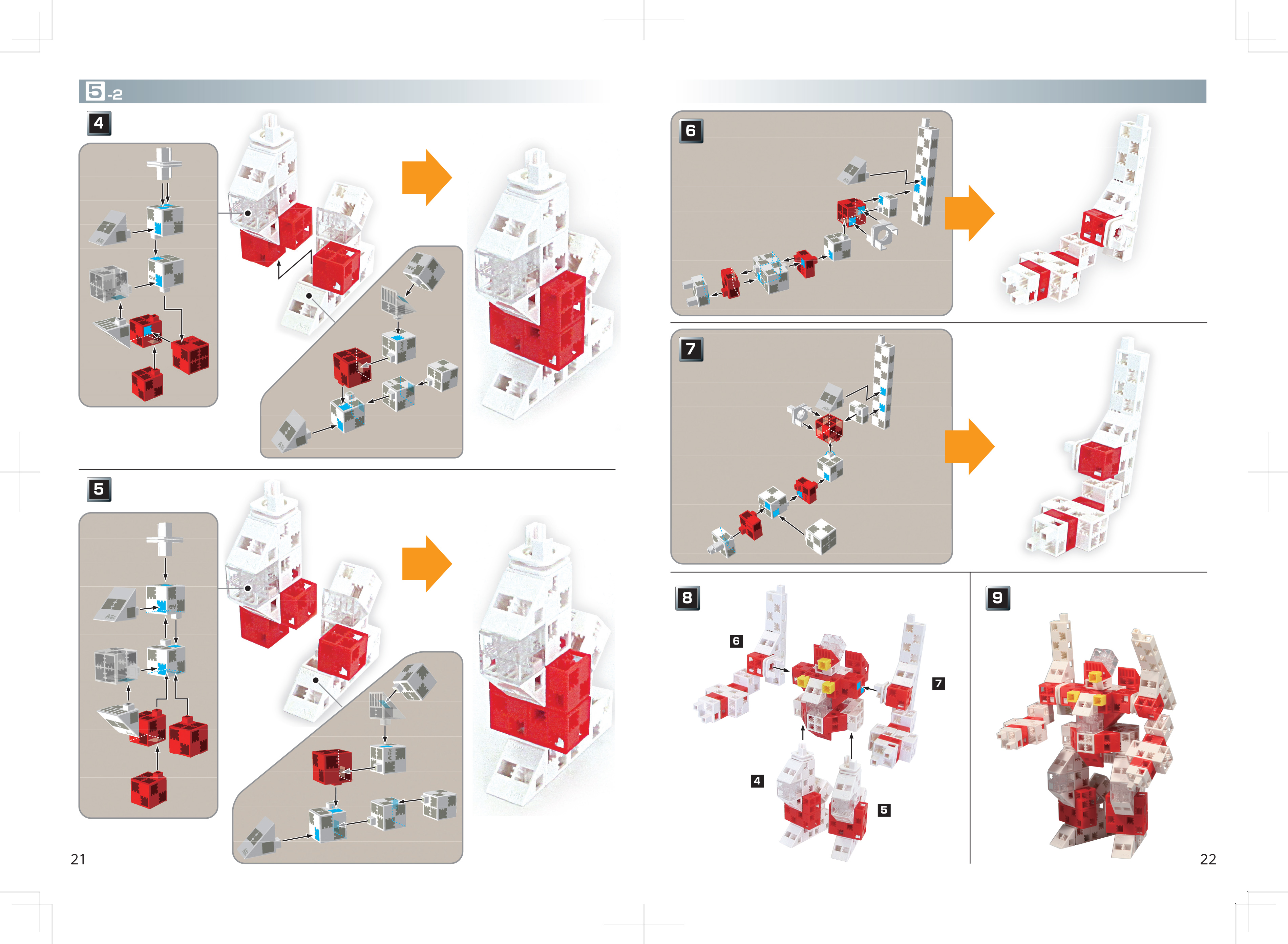 5-2

4

5

21

6

7

8

6

7

4

5

9

22