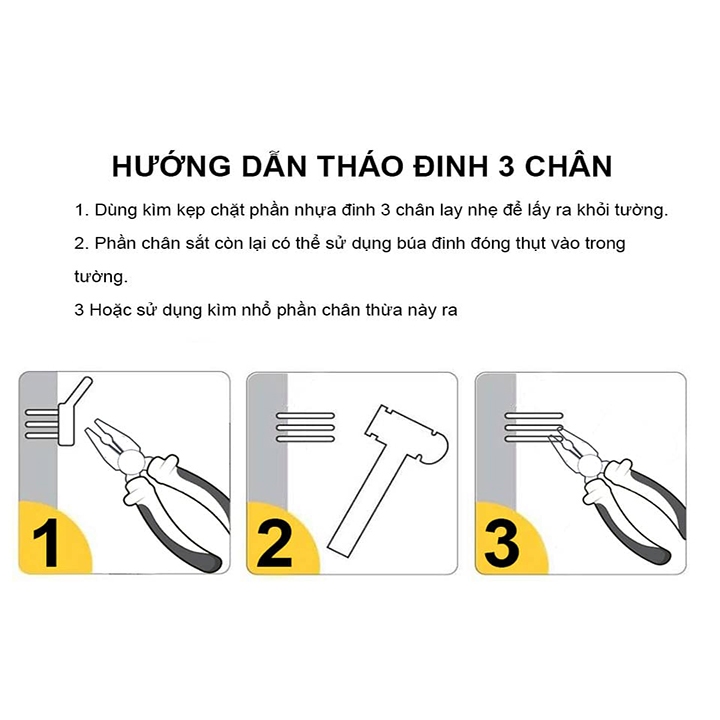 HƯỚNG DẪN THÁO ĐINH 3 CHÂN

1. Dùng kìm kẹp chặt phần nhựa đinh 3 chân lay nhẹ để lấy ra khỏi tường.

2. Phần chân sắt còn lại có thể sử dụng búa đinh đóng thụt vào trong tường.

3 Hoặc sử dụng kìm nhổ phần chân thừa này ra

1

2

3