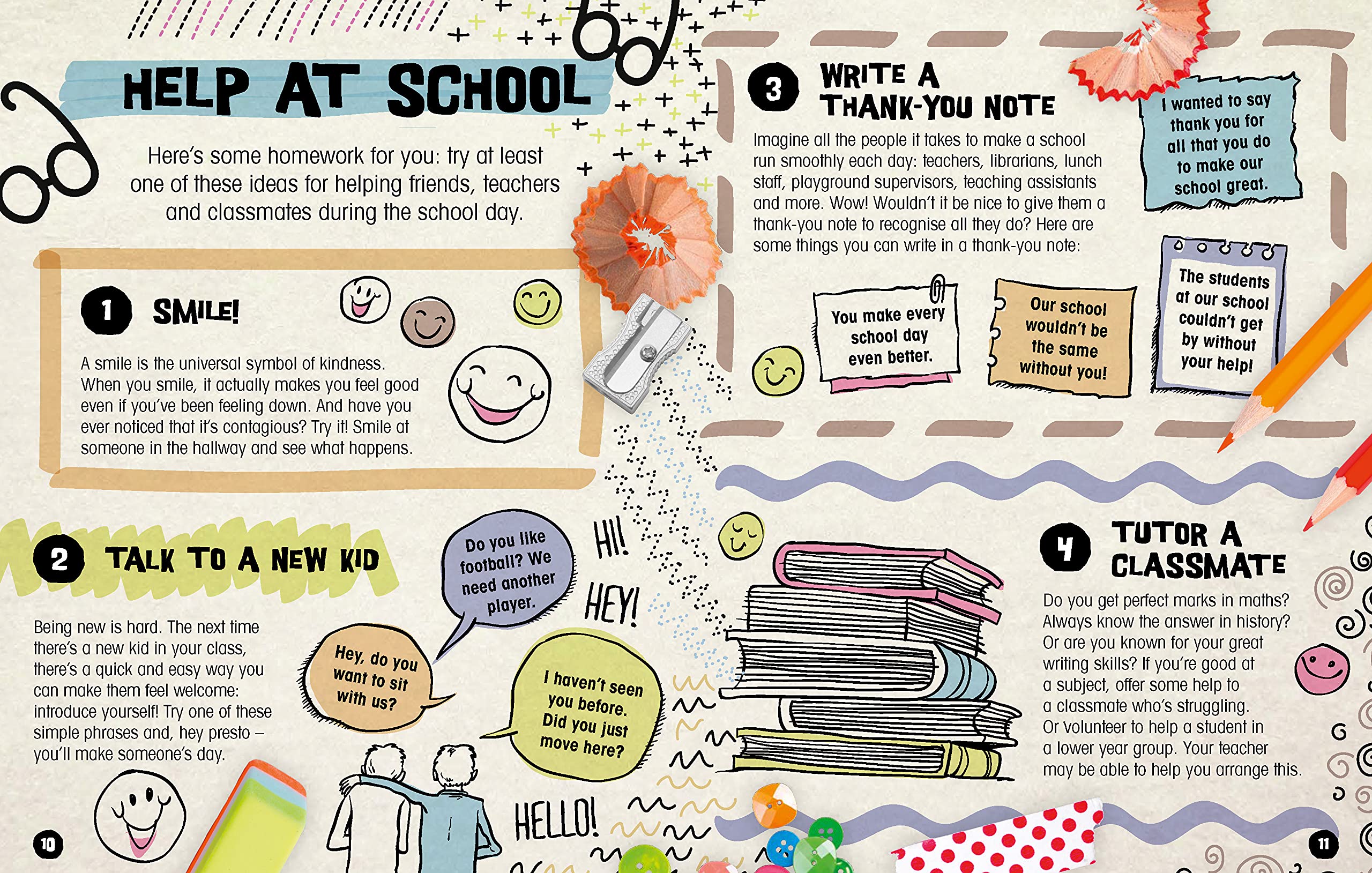 HELP AT SCHOOL

Here's some homework for you: try at least one of these ideas for helping friends, teachers and classmates during the school day.

1 SMILE!

A smile is the universal symbol of kindness. When you smile, it actually makes you feel good even if you've been feeling down. And have you ever noticed that it's contagious? Try it! Smile at someone in the hallway and see what happens.

2 TALK TO A NEW KID

Being new is hard. The next time there's a new kid in your class, there's a quick and easy way you can make them feel welcome: introduce yourself! Try one of these simple phrases and, hey presto – you'll make someone's day.

Do you like football? We need another player.

Hey, do you want to sit with us?

I haven't seen you before. Did you just move here?

HI!

HEY!

HELLO!

10

3 WRITE A THANK-YOU NOTE

Imagine all the people it takes to make a school run smoothly each day: teachers, librarians, lunch staff, playground supervisors, teaching assistants and more. Wow! Wouldn't it be nice to give them a thank-you note to recognise all they do? Here are some things you can write in a thank-you note:

I wanted to say thank you for all that you do to make our school great.

You make every school day even better.

Our school wouldn't be the same without you!

The students at our school couldn't get by without your help!

4 TUTOR A CLASSMATE

Do you get perfect marks in maths? Always know the answer in history? Or are you known for your great writing skills? If you're good at a subject, offer some help to a classmate who's struggling. Or volunteer to help a student in a lower year group. Your teacher may be able to help you arrange this.

11