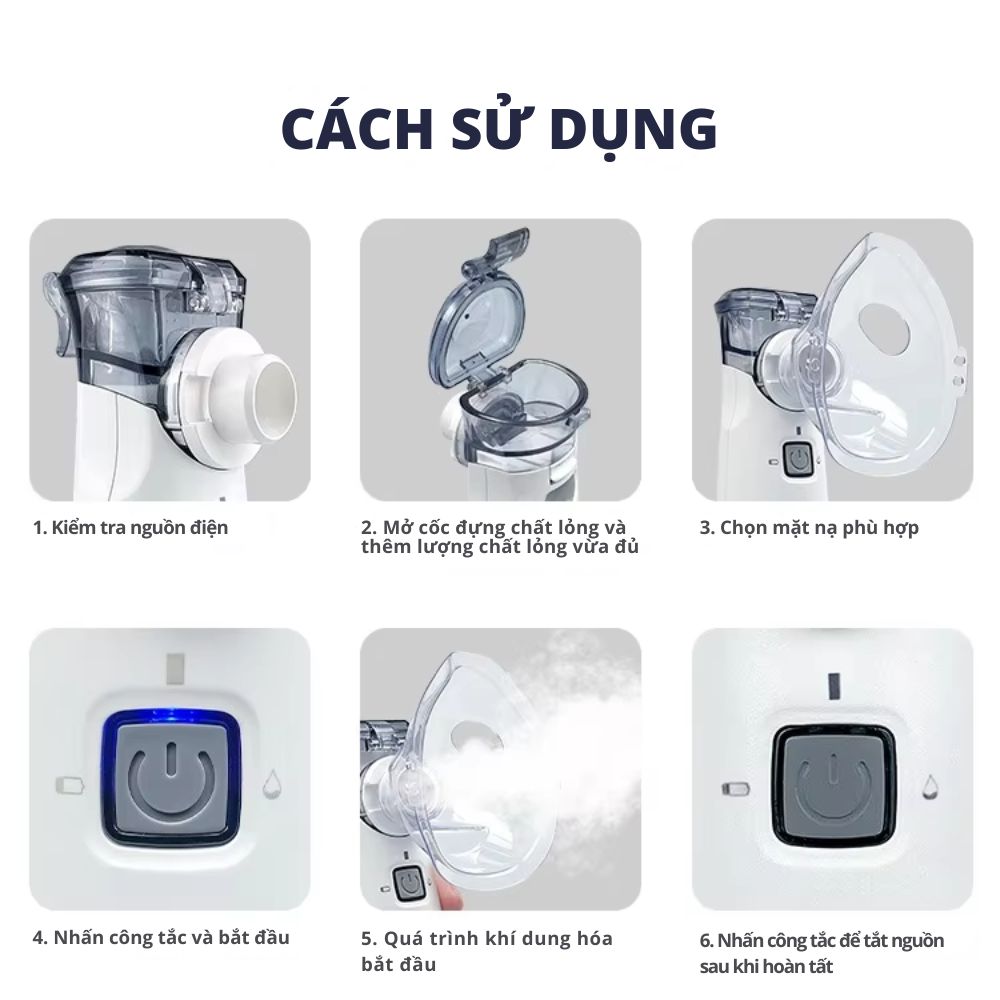 CÁCH SỬ DỤNG

1. Kiểm tra nguồn điện

2. Mở cốc đựng chất lỏng và thêm lượng chất lỏng vừa đủ

3. Chọn mặt nạ phù hợp

4. Nhấn công tắc và bắt đầu

5. Quá trình khí dung hóa bắt đầu

6. Nhấn công tắc để tắt nguồn sau khi hoàn tất