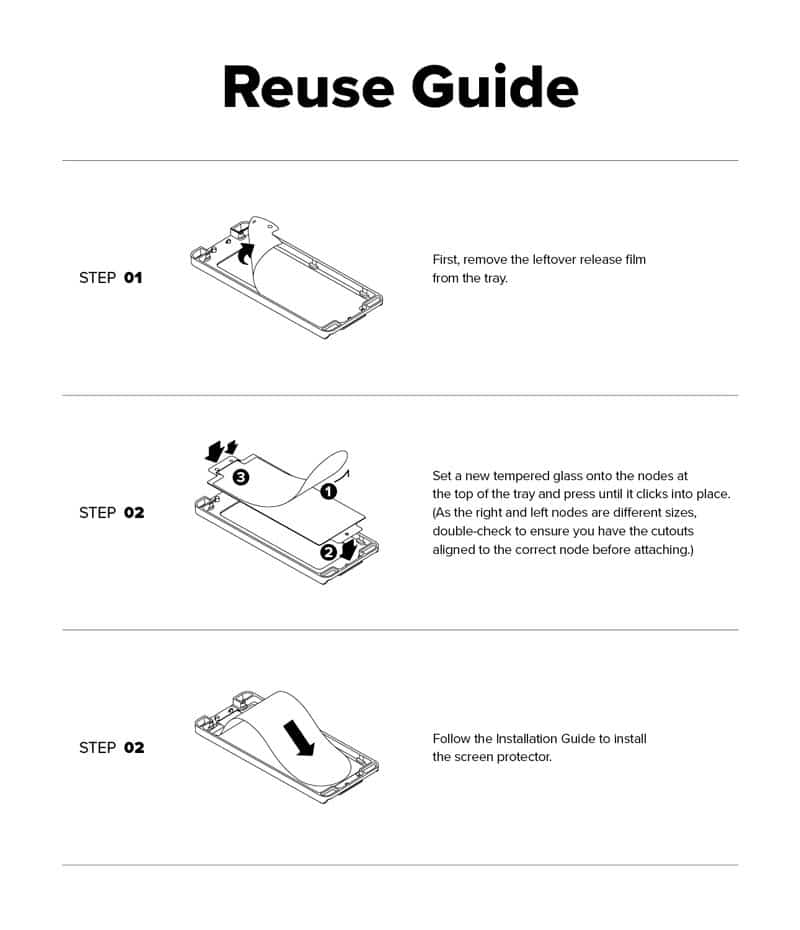 Reuse Guide

STEP 01

First, remove the leftover release film from the tray.

STEP 02

3
1
2

Set a new tempered glass onto the nodes at the top of the tray and press until it clicks into place. (As the right and left nodes are different sizes, double-check to ensure you have the cutouts aligned to the correct node before attaching.)

STEP 02

Follow the Installation Guide to install the screen protector.