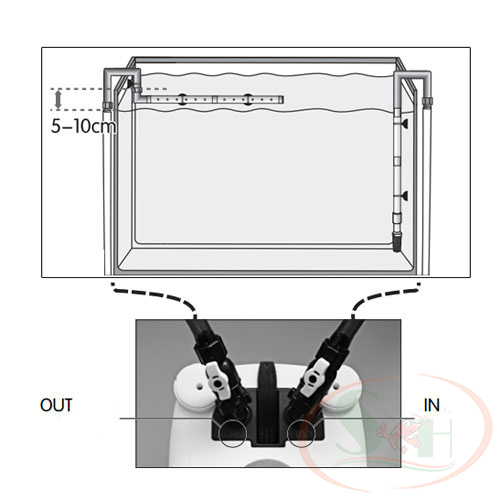 5–10cm

OUT

IN

SH