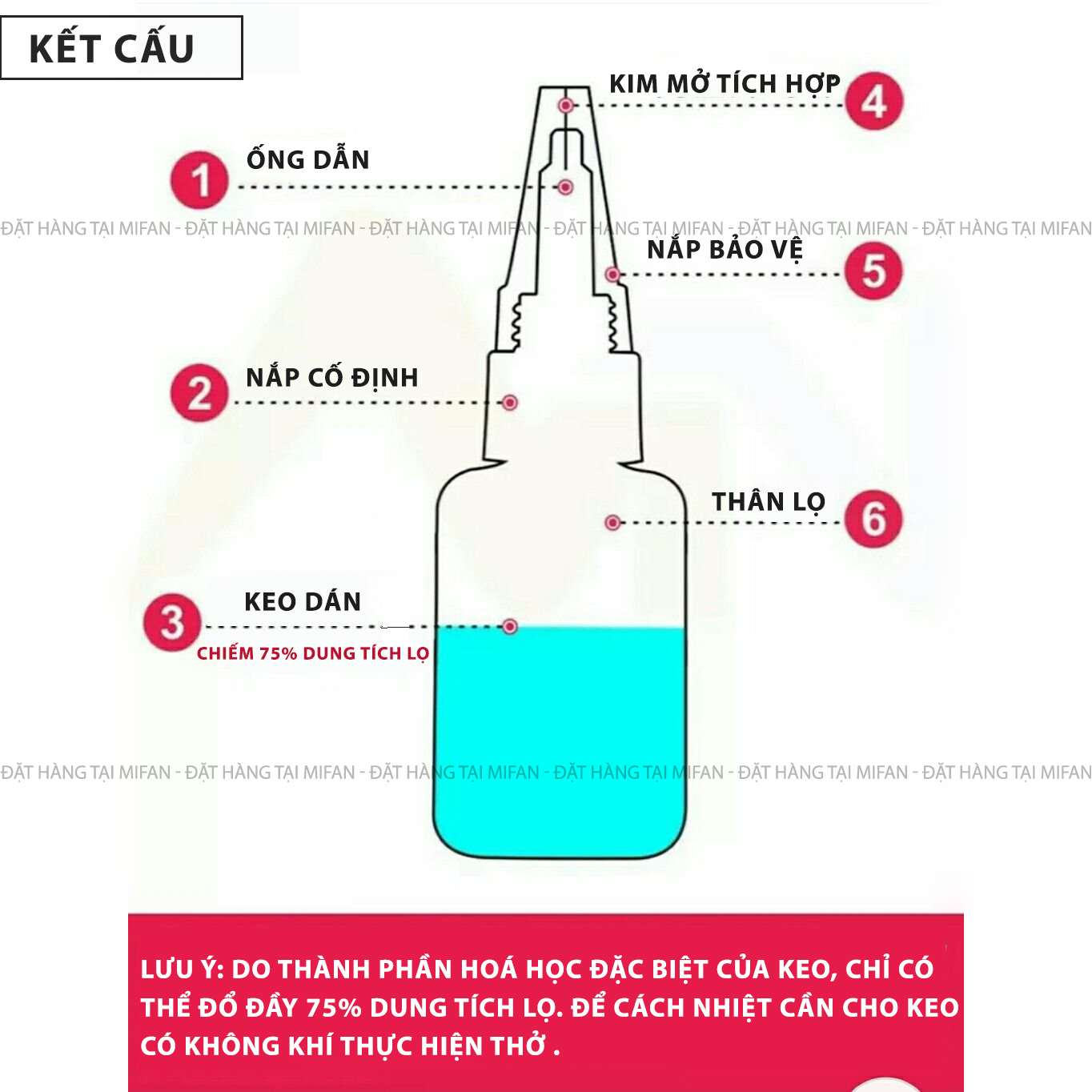 KẾT CẤU

KIM MỞ TÍCH HỢP 4

1 ỐNG DẪN

ĐẶT HÀNG TẠI MIFAN - ĐẶT HÀNG TẠI MIFAN - ĐẶT HÀNG TẠI MIFAN - ĐẶT HÀNG TẠI MIFAN - ĐẶT HÀNG TẠI MIFAN - ĐẶT HÀNG TẠI MIFAN

NẮP BẢO VỆ 5

2 NẮP CỐ ĐỊNH

THÂN LỌ 6

3 KEO DÁN
CHIẾM 75% DUNG TÍCH LỌ

ĐẶT HÀNG TẠI MIFAN - ĐẶT HÀNG TẠI MIFAN - ĐẶT HÀNG TẠI MIFAN - ĐẶT HÀNG TẠI MIFAN - ĐẶT HÀNG TẠI MIFAN - ĐẶT HÀNG TẠI MIFAN

LƯU Ý: DO THÀNH PHẦN HOÁ HỌC ĐẶC BIỆT CỦA KEO, CHỈ CÓ THỂ ĐỔ ĐẦY 75% DUNG TÍCH LỌ. ĐỂ CÁCH NHIỆT CẦN CHO KEO CÓ KHÔNG KHÍ THỰC HIỆN THỞ .