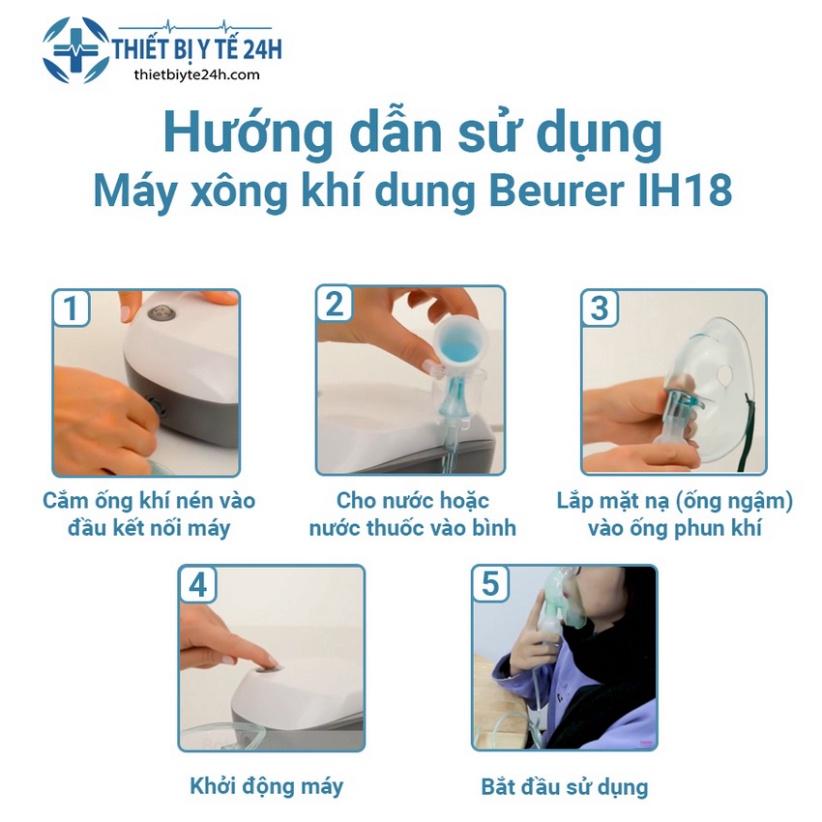 THIẾT BỊ Y TẾ 24H
thietbiyte24h.com

Hướng dẫn sử dụng
Máy xông khí dung Beurer IH18

1
Cắm ống khí nén vào đầu kết nối máy

2
Cho nước hoặc nước thuốc vào bình

3
Lắp mặt nạ (ống ngậm) vào ống phun khí

4
Khởi động máy

5
Bắt đầu sử dụng