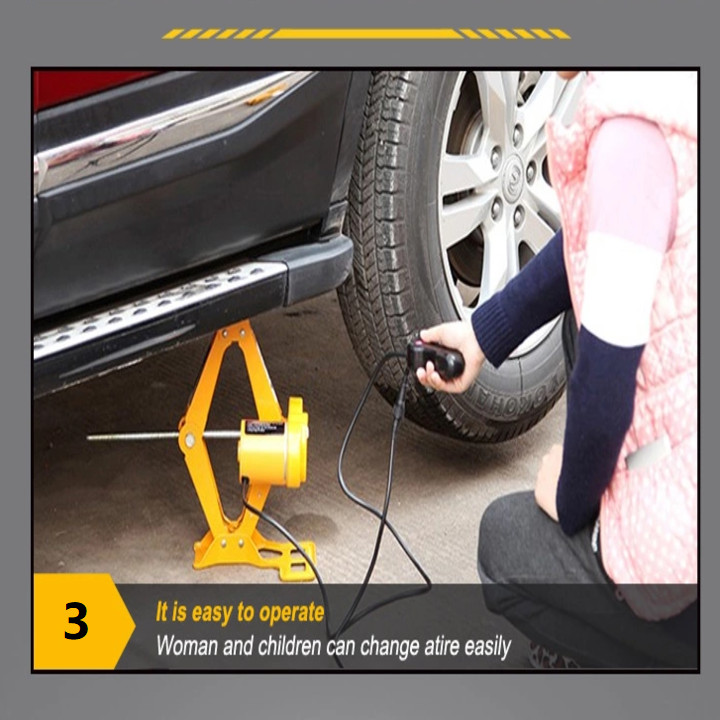 3

It is easy to operate

Woman and children can change atire easily