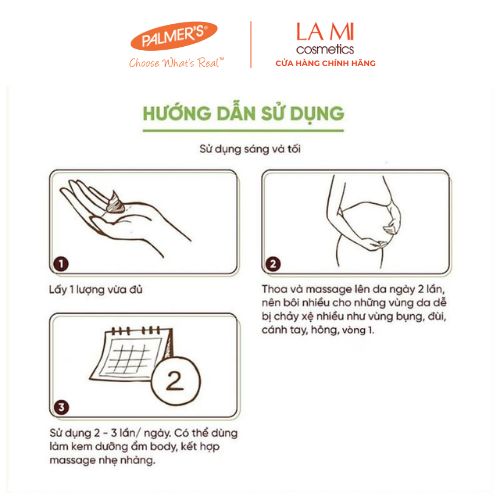 PALMER'S®
Choose What's Real™

LA MI
cosmetics
CỬA HÀNG CHÍNH HÃNG

HƯỚNG DẪN SỬ DỤNG

Sử dụng sáng và tối

1

Lấy 1 lượng vừa đủ

2

Thoa và massage lên da ngày 2 lần, nên bôi nhiều cho những vùng da dễ bị chảy xệ nhiều như vùng bụng, đùi, cánh tay, hông, vòng 1.

2

3

Sử dụng 2 - 3 lần/ ngày. Có thể dùng làm kem dưỡng ẩm body, kết hợp massage nhẹ nhàng.