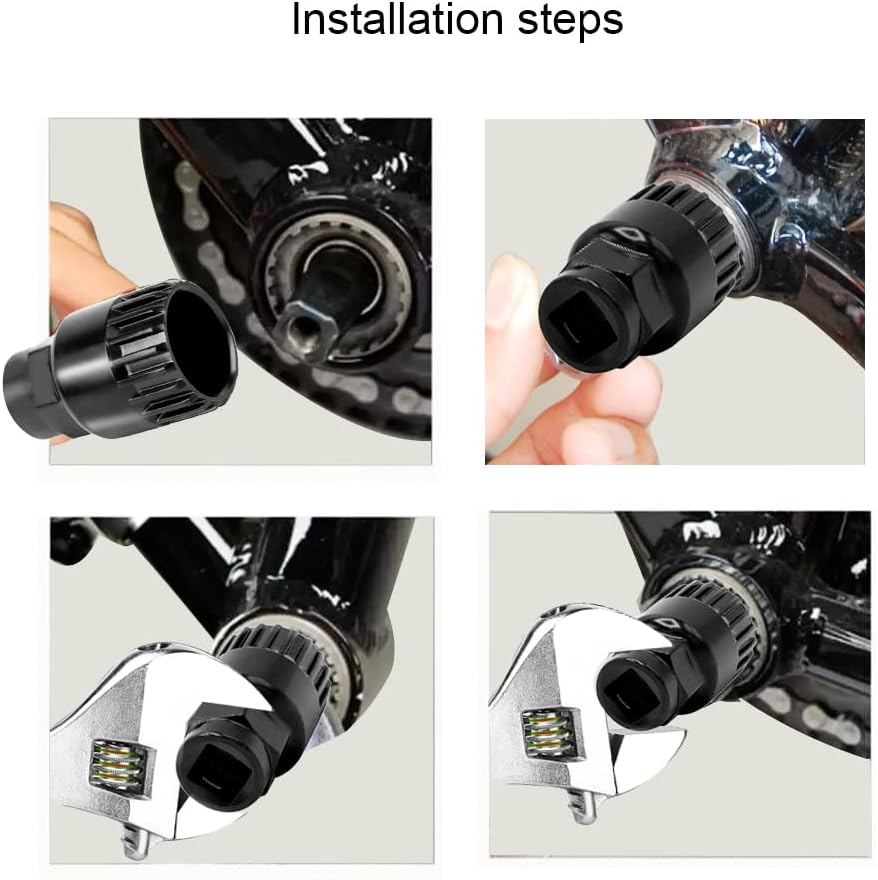 Installation steps