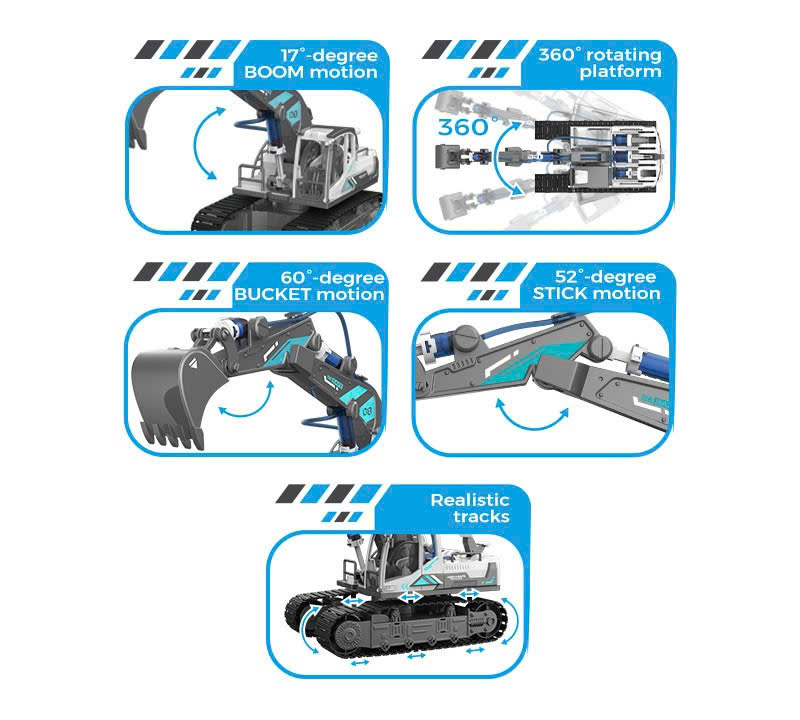 17°-degree BOOM motion

360° rotating platform

360°

60°-degree BUCKET motion

52°-degree STICK motion

Realistic tracks