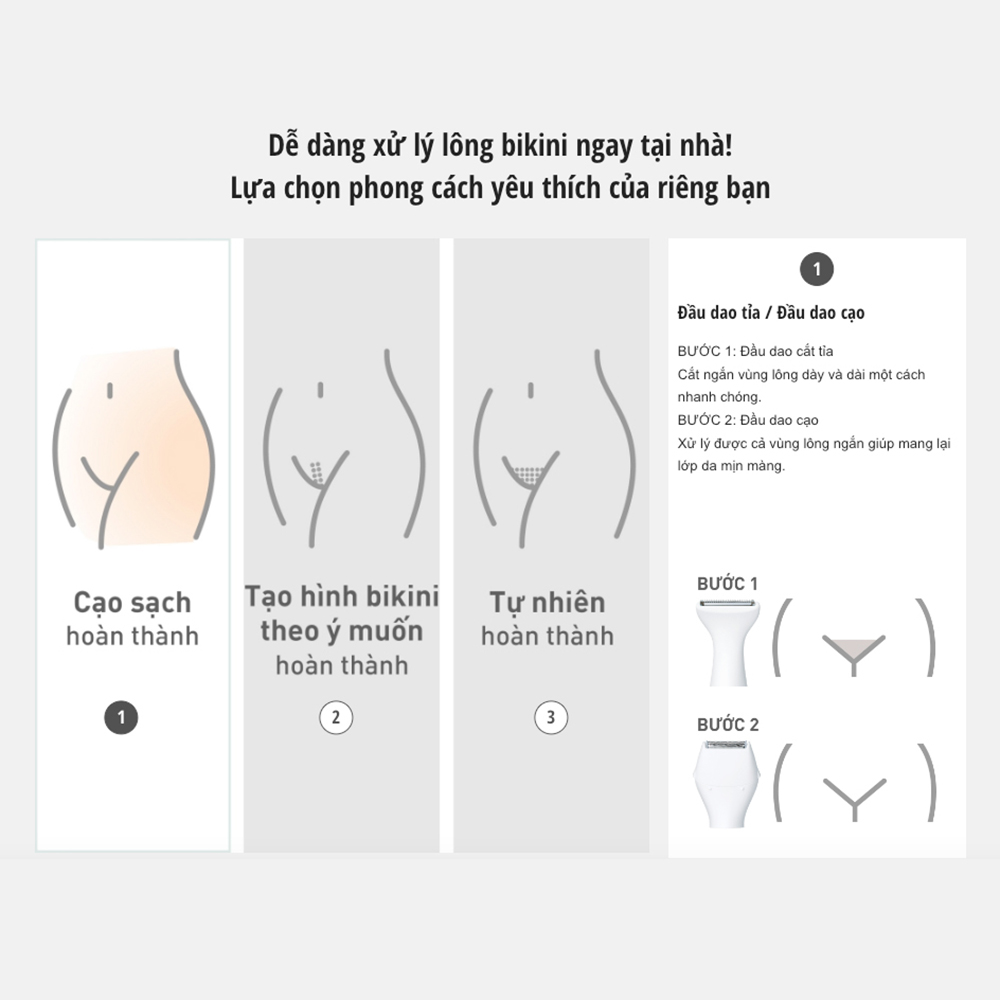 Dễ dàng xử lý lông bikini ngay tại nhà!
Lựa chọn phong cách yêu thích của riêng bạn

Cạo sạch
hoàn thành

1

Tạo hình bikini
theo ý muốn
hoàn thành

2

Tự nhiên
hoàn thành

3

1

Đầu dao tỉa / Đầu dao cạo

BƯỚC 1: Đầu dao cắt tỉa
Cắt ngắn vùng lông dày và dài một cách nhanh chóng.
BƯỚC 2: Đầu dao cạo
Xử lý được cả vùng lông ngắn giúp mang lại lớp da mịn màng.

BƯỚC 1

BƯỚC 2