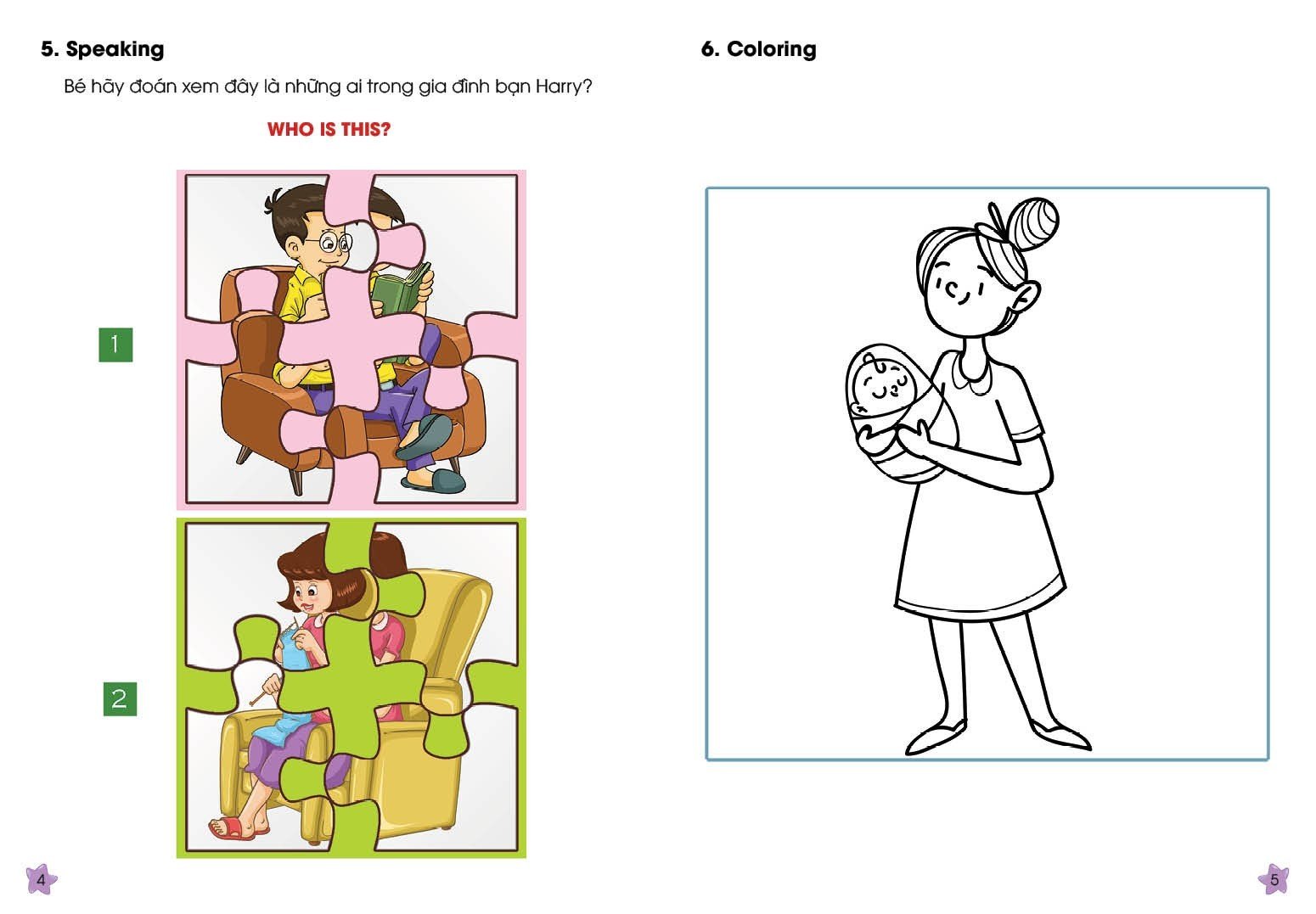 5. Speaking

Bé hãy đoán xem đây là những ai trong gia đình bạn Harry?

WHO IS THIS?

1

2

4

6. Coloring

5