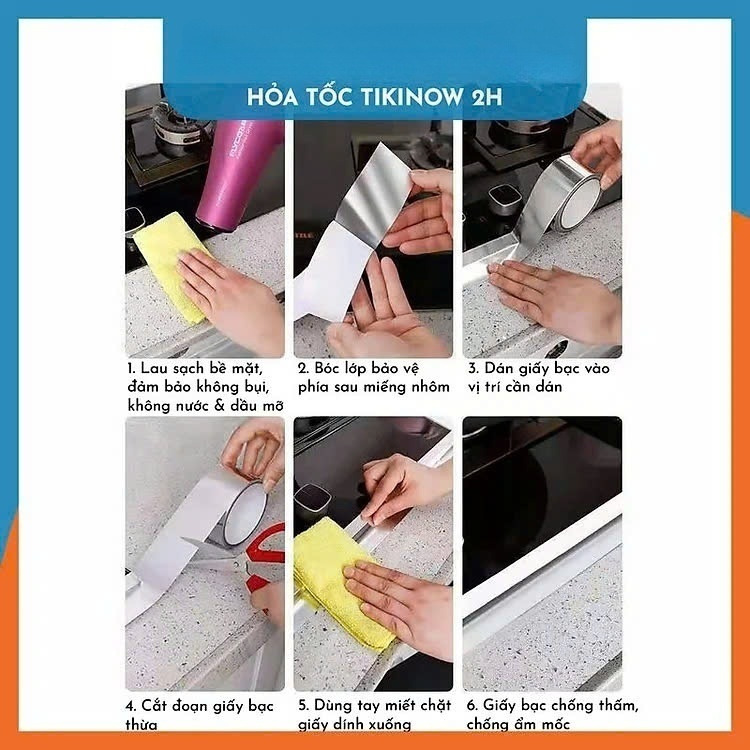 HỎA TỐC TIKINOW 2H

1. Lau sạch bề mặt, đảm bảo không bụi, không nước & dầu mỡ

2. Bóc lớp bảo vệ phía sau miếng nhôm

3. Dán giấy bạc vào vị trí cần dán

4. Cắt đoạn giấy bạc thừa

5. Dùng tay miết chặt giấy dính xuống

6. Giấy bạc chống thấm, chống ẩm mốc