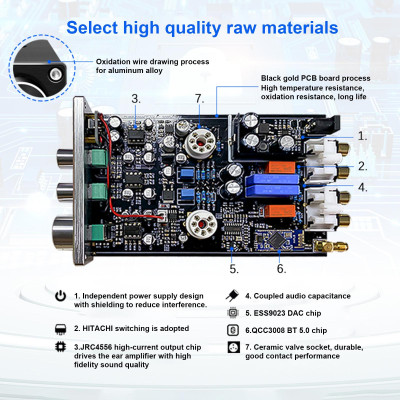 Select high quality raw materials

Oxidation wire drawing process for aluminum alloy

Black gold PCB board process
High temperature resistance, oxidation resistance, long life

3.

7.

1.

2.

4.

5.

6.

1. Independent power supply design with shielding to reduce interference.

2. HITACHI switching is adopted

3.JRC4556 high-current output chip drives the ear amplifier with high fidelity sound quality

4. Coupled audio capacitance

5. ESS9023 DAC chip

6.QCC3008 BT 5.0 chip

7. Ceramic valve socket, durable, good contact performance