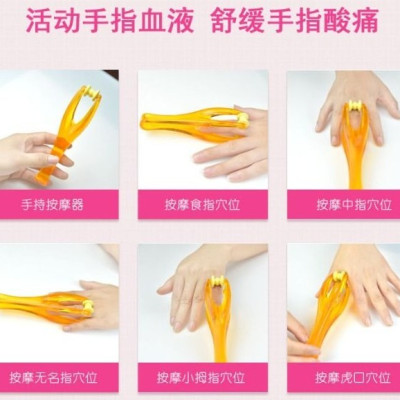 活动手指血液 舒缓手指酸痛

手持按摩器

按摩食指穴位

按摩中指穴位

按摩无名指穴位

按摩小拇指穴位

按摩虎口穴位