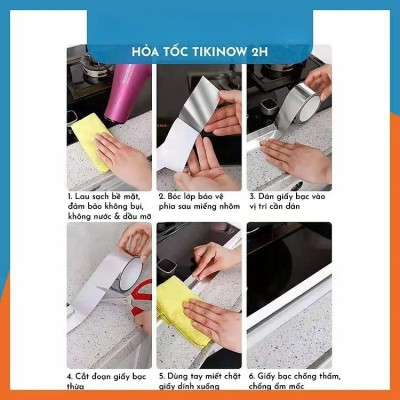 HỎA TỐC TIKINOW 2H

1. Lau sạch bề mặt, đảm bảo không bụi, không nước & dầu mỡ

2. Bóc lớp bảo vệ phía sau miếng nhôm

3. Dán giấy bạc vào vị trí cần dán

4. Cắt đoạn giấy bạc thừa

5. Dùng tay miết chặt giấy dính xuống

6. Giấy bạc chống thấm, chống ẩm mốc